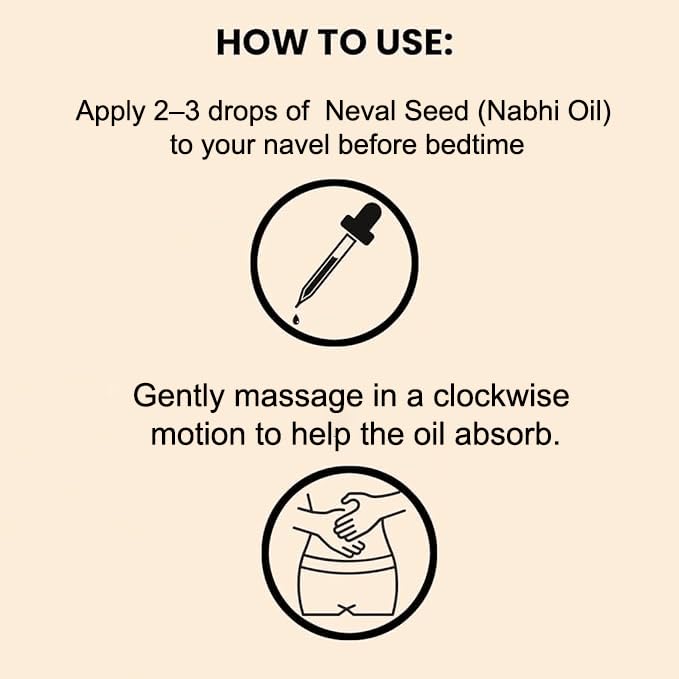 HOW TO USE:

Apply 2–3 drops of Neval Seed (Nabhi Oil) to your navel before bedtime

Gently massage in a clockwise motion to help the oil absorb.